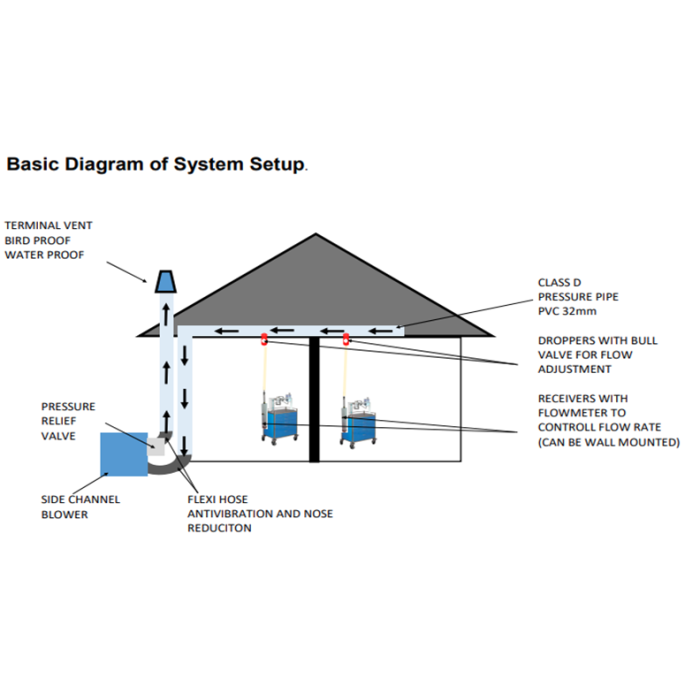 Basic Diagram of System Setup.

TERMINAL VENT
BIRD PROOF
WATER PROOF

CLASS D
PRESSURE PIPE
PVC 32mm

DROPPERS WITH BULL VALVE FOR FLOW ADJUSTMENT

RECEIVERS WITH FLOWMETER TO CONTROLL FLOW RATE (CAN BE WALL MOUNTED)

PRESSURE RELIEF VALVE

SIDE CHANNEL BLOWER

FLEXI HOSE ANTIVIBRATION AND NOSE REDUCITON